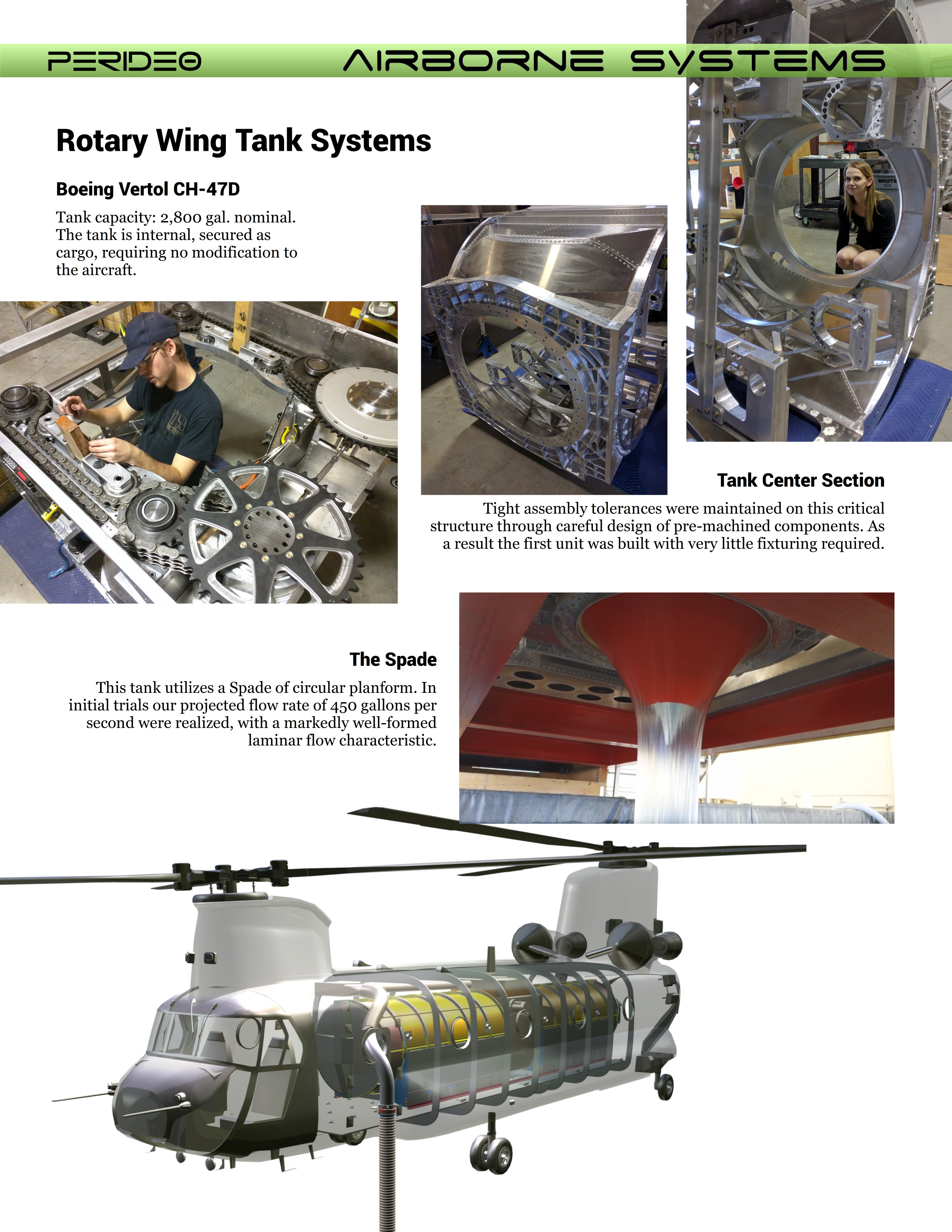 PERIDEO AIRBORNE SYSTEMS

Rotary Wing Tank Systems

Boeing Vertol CH-47D

Tank capacity: 2,800 gal. nominal. The tank is internal, secured as cargo, requiring no modification to the aircraft.

BRUTE

Tank Center Section

Tight assembly tolerances were maintained on this critical structure through careful design of pre-machined components. As a result the first unit was built with very little fixturing required.

The Spade

This tank utilizes a Spade of circular planform. In initial trials our projected flow rate of 450 gallons per second were realized, with a markedly well-formed laminar flow characteristic.